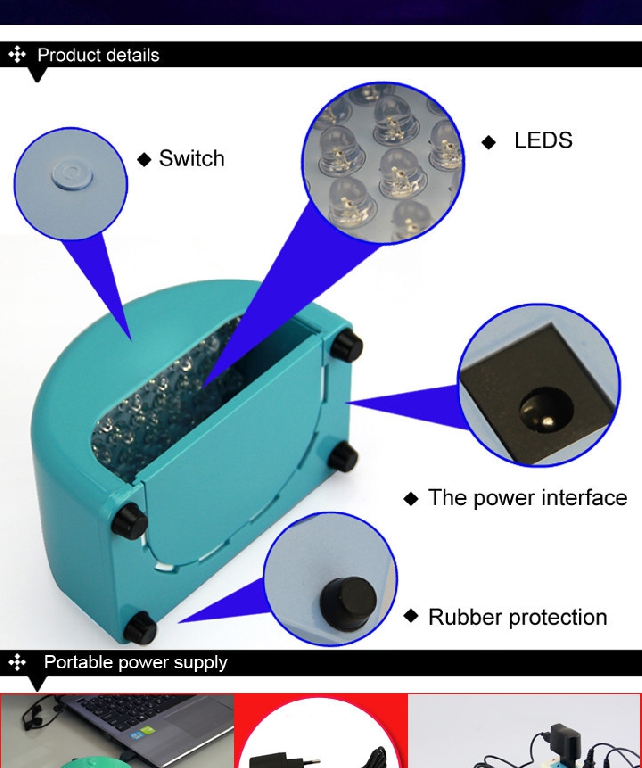 Product details

◆ Switch

◆ LEDS

◆ The power interface

◆ Rubber protection

Portable power supply