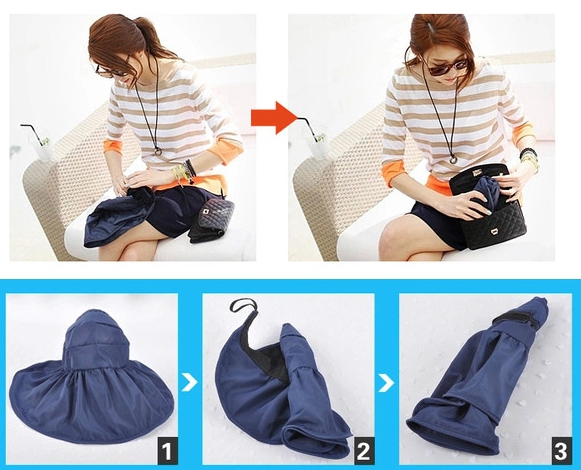 1

2

3